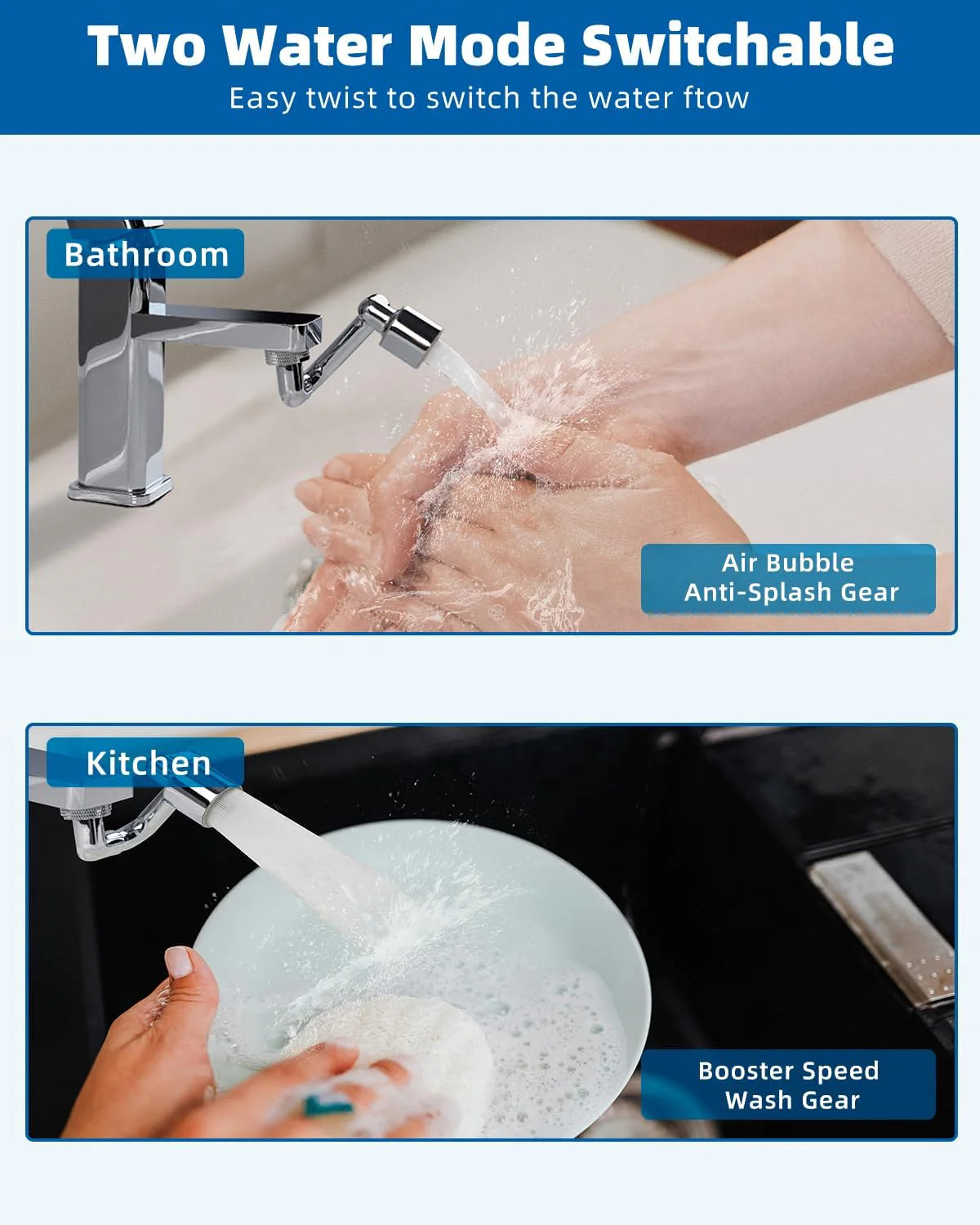 Two Water Mode Switchable
Easy twist to switch the water ftow

Bathroom

Air Bubble
Anti-Splash Gear

Kitchen

Booster Speed
Wash Gear