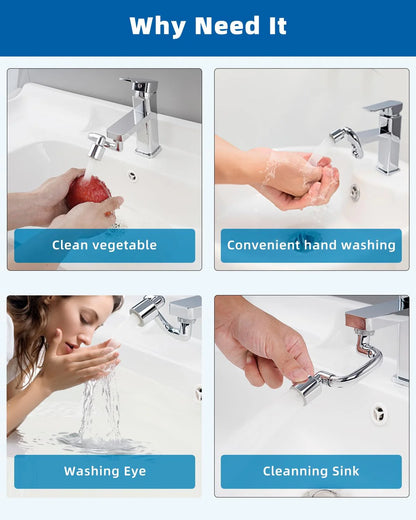 Why Need It

Clean vegetable

Convenient hand washing

Washing Eye

Cleanning Sink