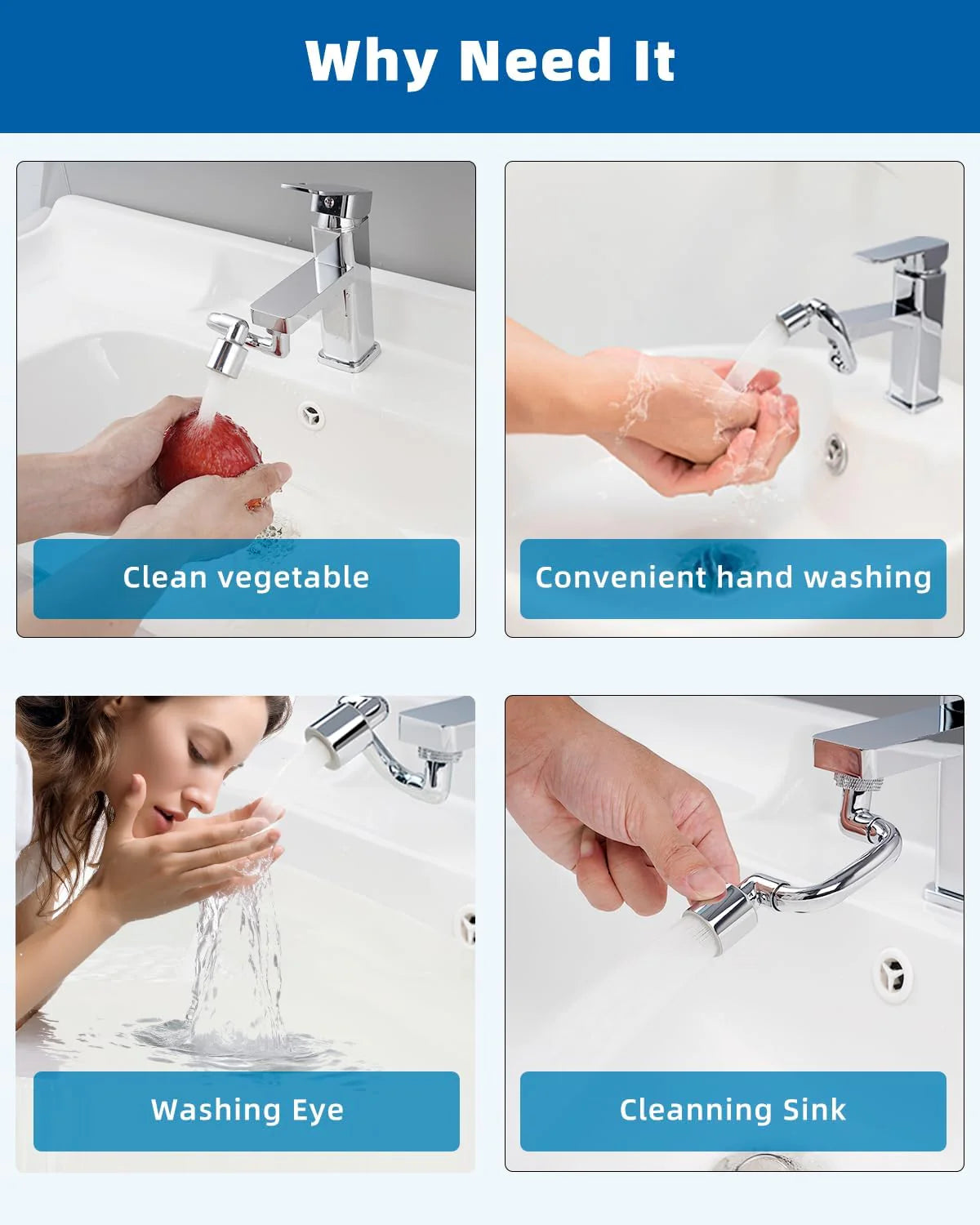 Why Need It

Clean vegetable

Convenient hand washing

Washing Eye

Cleanning Sink